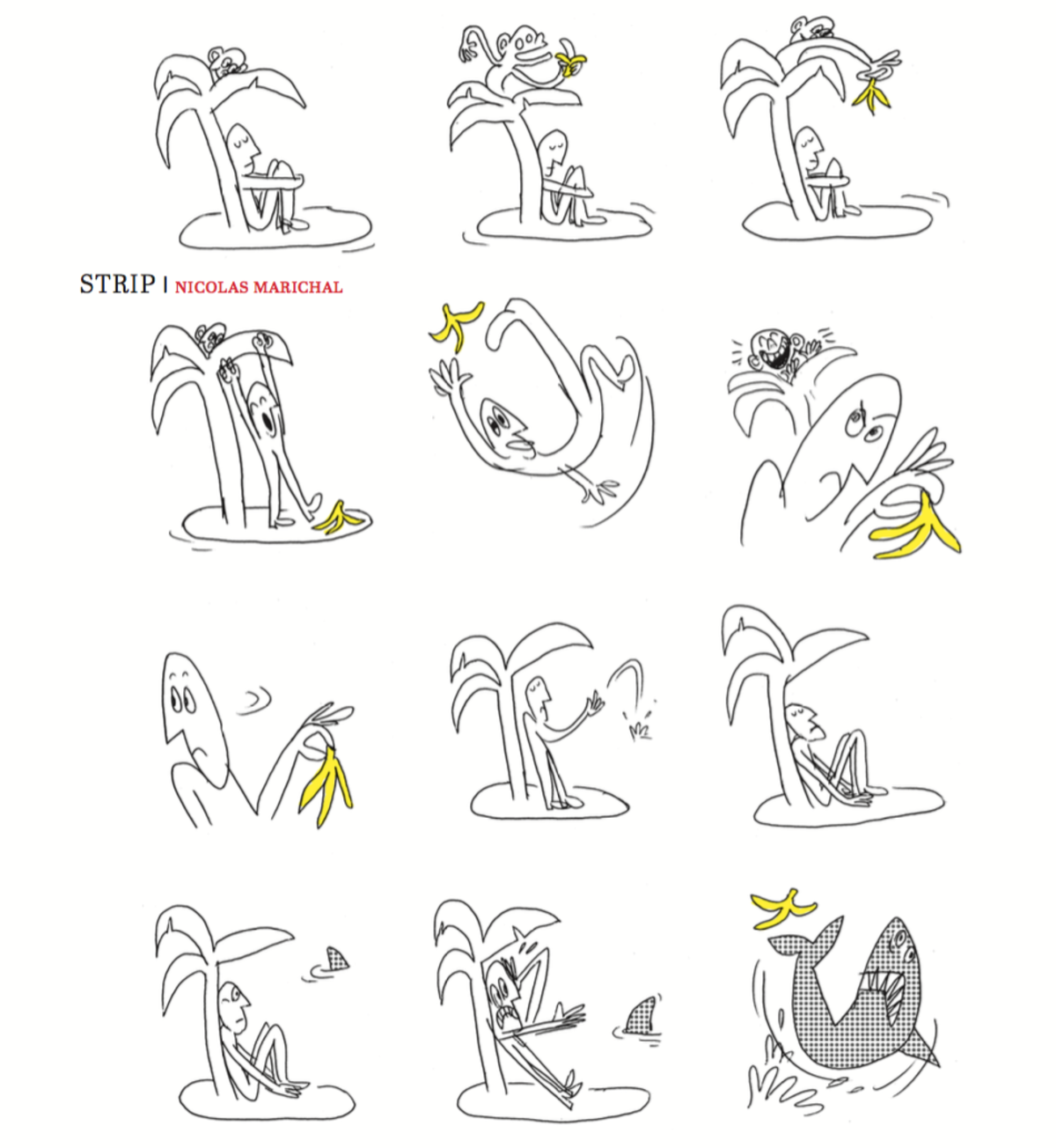 STRIP | NICOLAS MARICHAL