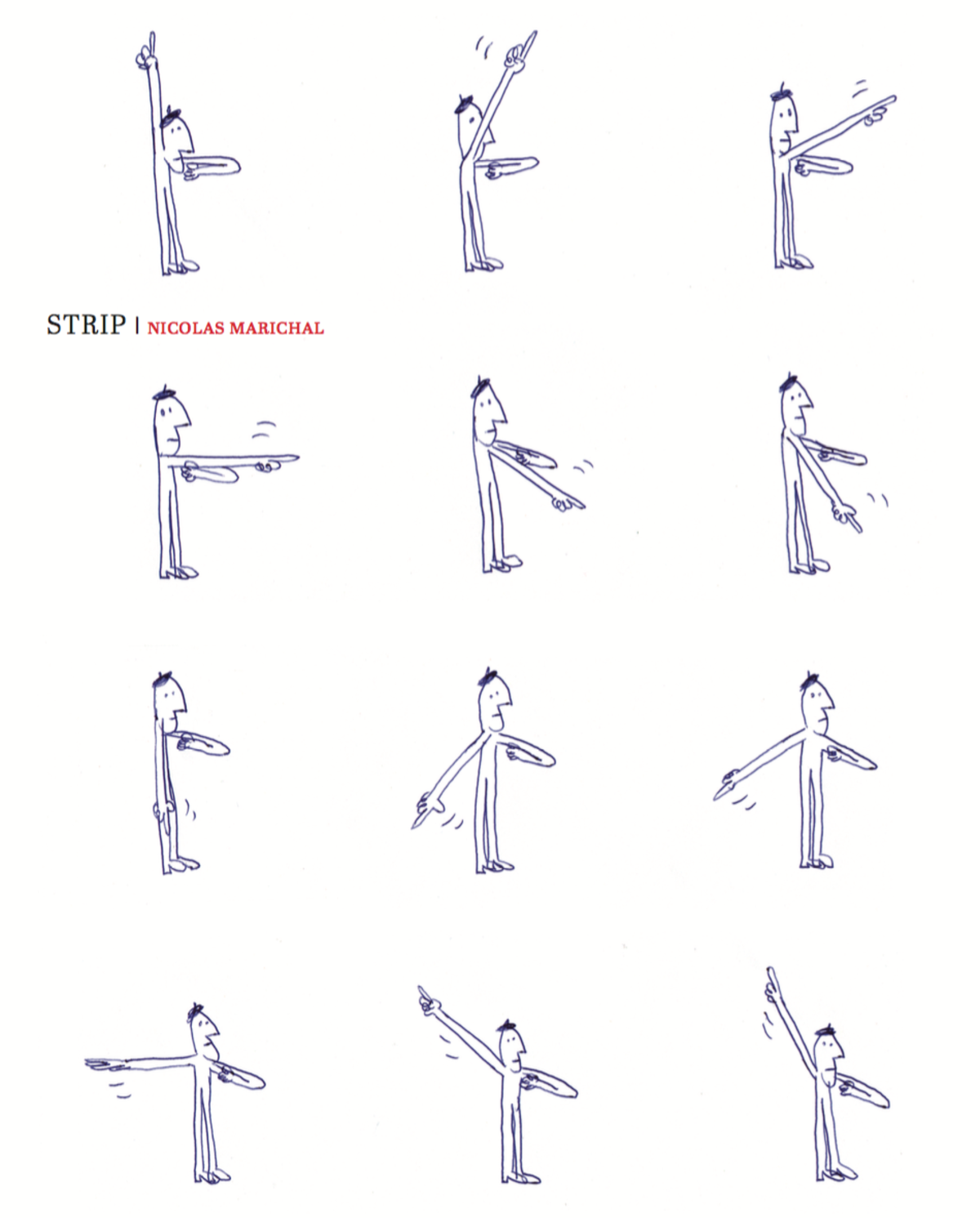 STRIP | NICOLAS MARICHAL